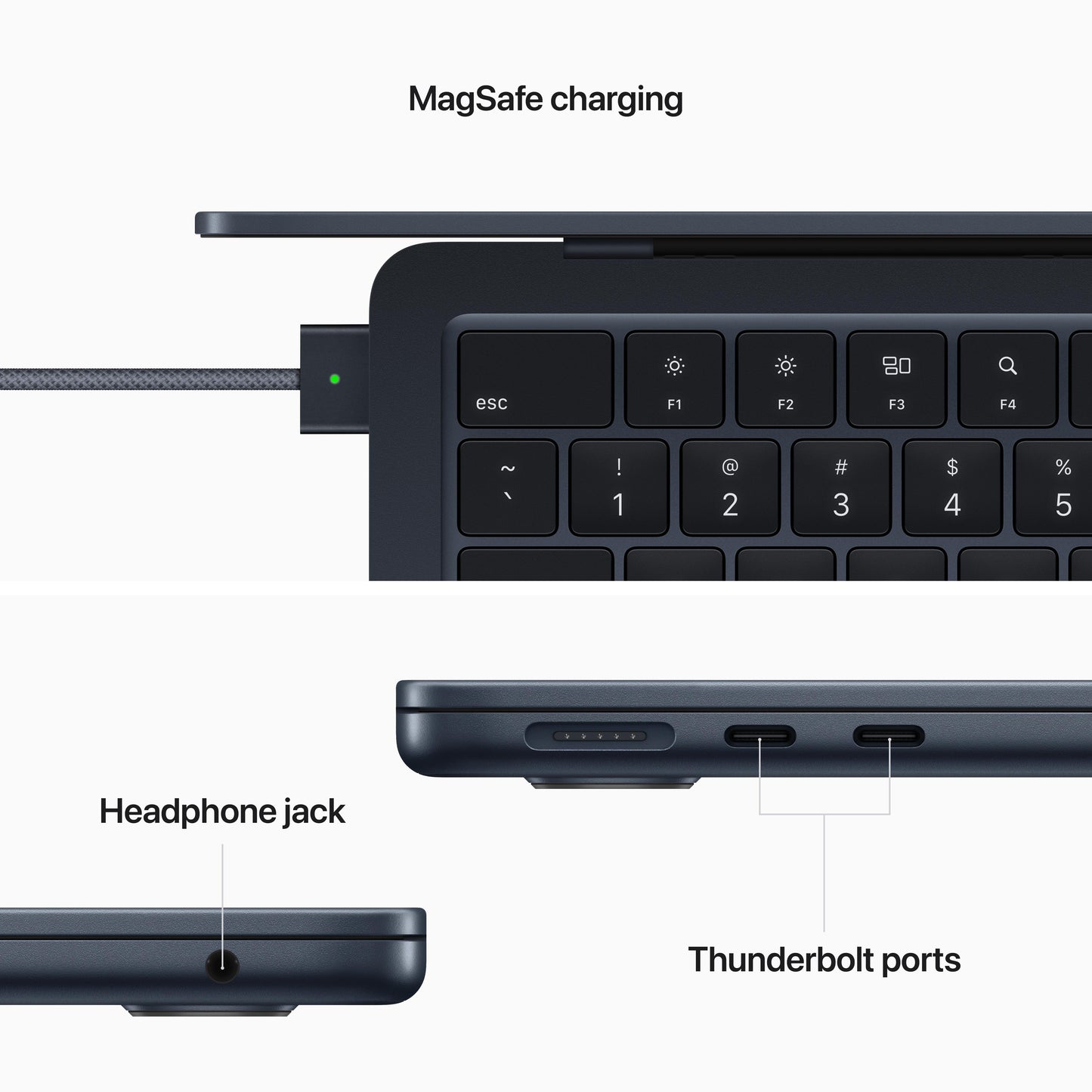 MagSafe charging

esc
F1
F2
F3
F4

~
`
!
1
@
2
#
3
$
4
%
5

Headphone jack

Thunderbolt ports